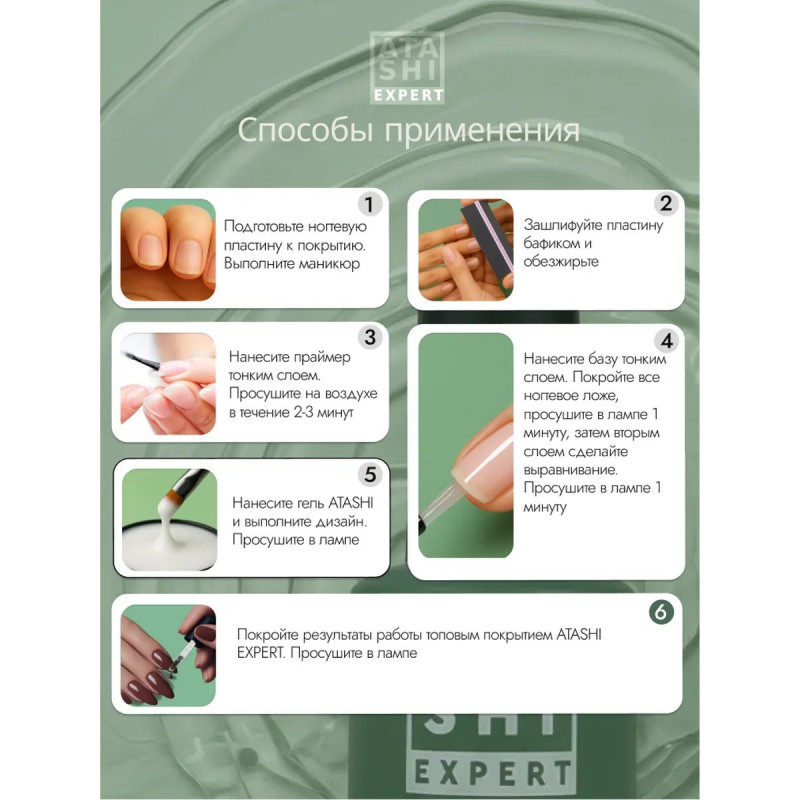 ATA
SHI
EXPERT

Способы применения

1
Подготовьте ногтевую пластину к покрытию. Выполните маникюр

2
Зашлифуйте пластину бафиком и обезжирьте

3
Нанесите праймер тонким слоем. Просушите на воздухе в течение 2-3 минут

4
Нанесите базу тонким слоем. Покройте все ногтевое ложе, просушите в лампе 1 минуту, затем вторым слоем сделайте выравнивание. Просушите в лампе 1 минуту

5
Нанесите гель ATASHI и выполните дизайн. Просушите в лампе

6
Покройте результаты работы топовым покрытием ATASHI EXPERT. Просушите в лампе

SHI
EXPERT